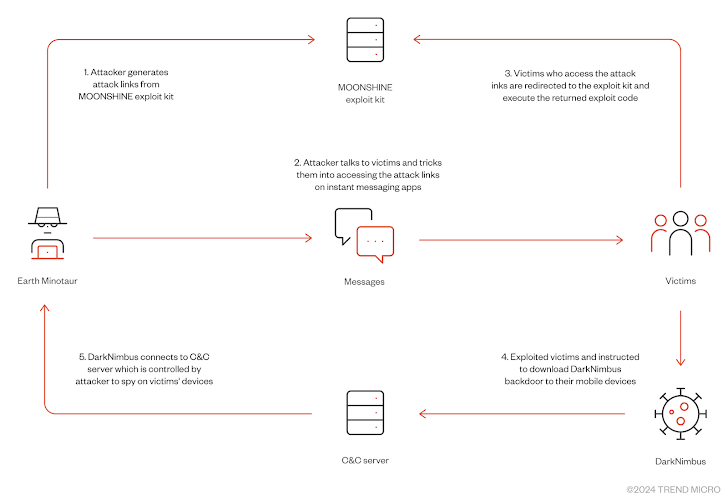 1. Attacker generates attack links from MOONSHINE exploit kit

MOONSHINE exploit kit

3. Victims who access the attack inks are redirected to the exploit kit and execute the returned exploit code

2. Attacker talks to victims and tricks them into accessing the attack links on instant messaging apps

Earth Minotaur

Messages

Victims

5. DarkNimbus connects to C&C server which is controlled by attacker to spy on victims' devices

4. Exploited victims and instructed to download DarkNimbus backdoor to their mobile devices

C&C server

DarkNimbus

©2024 TREND MICRO